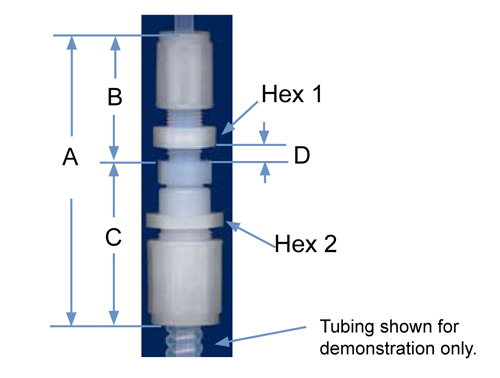 B

Hex 1

A

D

C

Hex 2

Tubing shown for demonstration only.